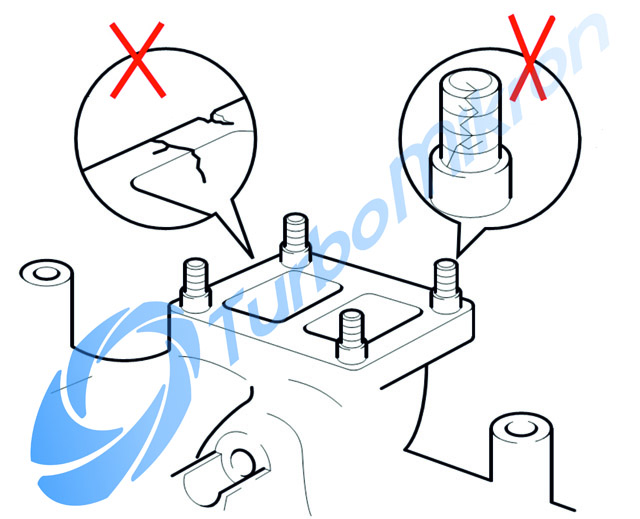 TurboMikron