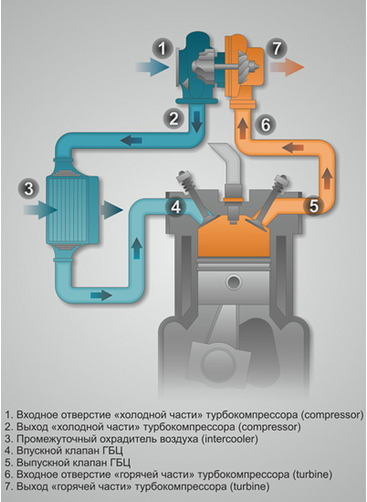 1
7
2
6
3
4
5

1. Входное отверстие «холодной части» турбокомпрессора (compressor)
2. Выход «холодной части» турбокомпрессора (compressor)
3. Промежуточный охрадитель воздуха (intercooler)
4. Впускной клапан ГБЦ
5. Выпускной клапан ГБЦ
6. Входное отверстие «горячей части» турбокомпрессора (turbine)
7. Выход «горячей части» турбокомпрессора (turbine)